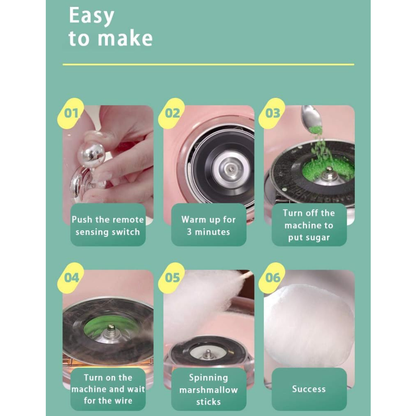 Easy to make

01
Push the remote sensing switch

02
Warm up for 3 minutes

03
Turn off the machine to put sugar

04
Turn on the machine and wait for the wire

05
Spinning marshmallow sticks

06
Success